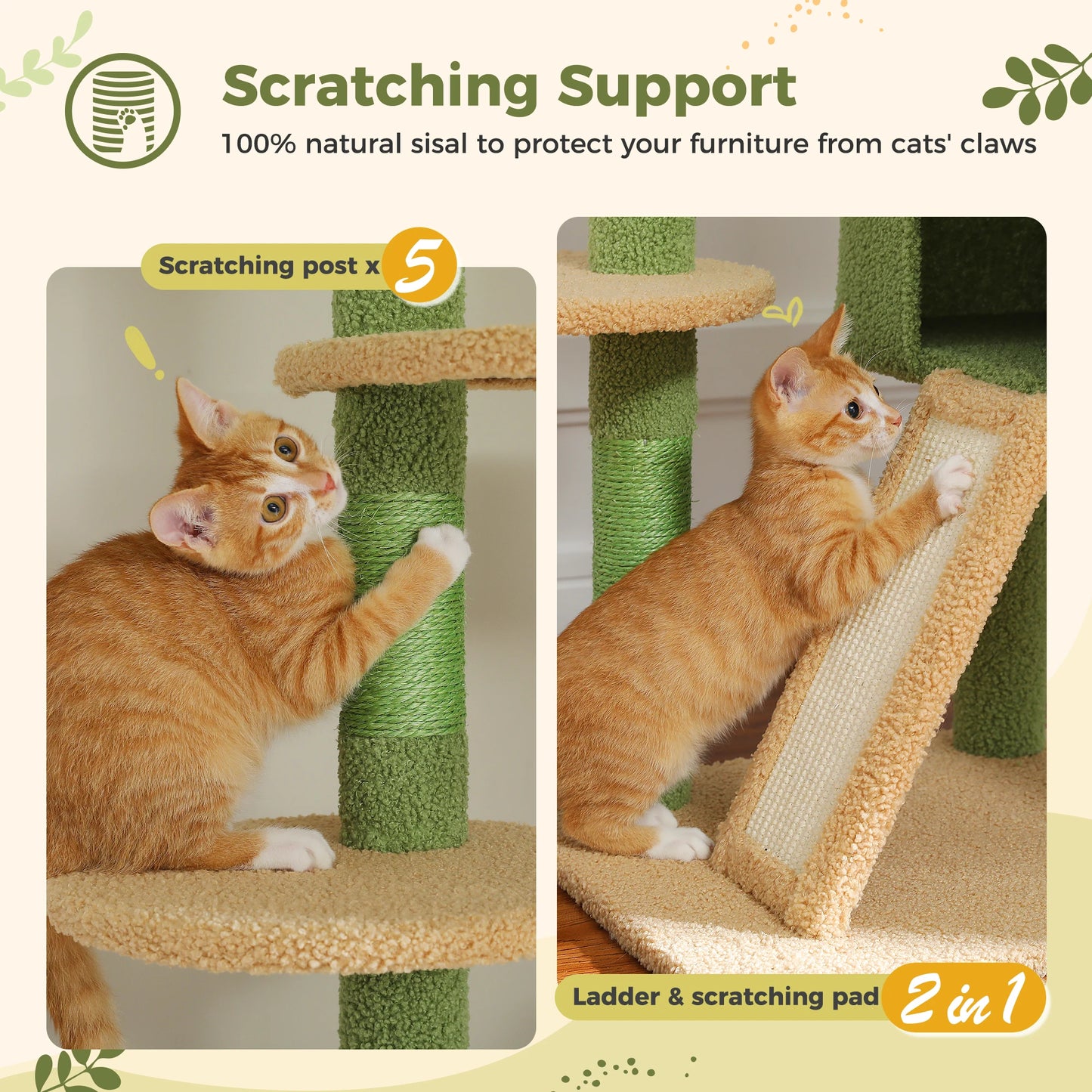 Scratching Support

100% natural sisal to protect your furniture from cats' claws

Scratching post x 5

Ladder & scratching pad 2 in 1