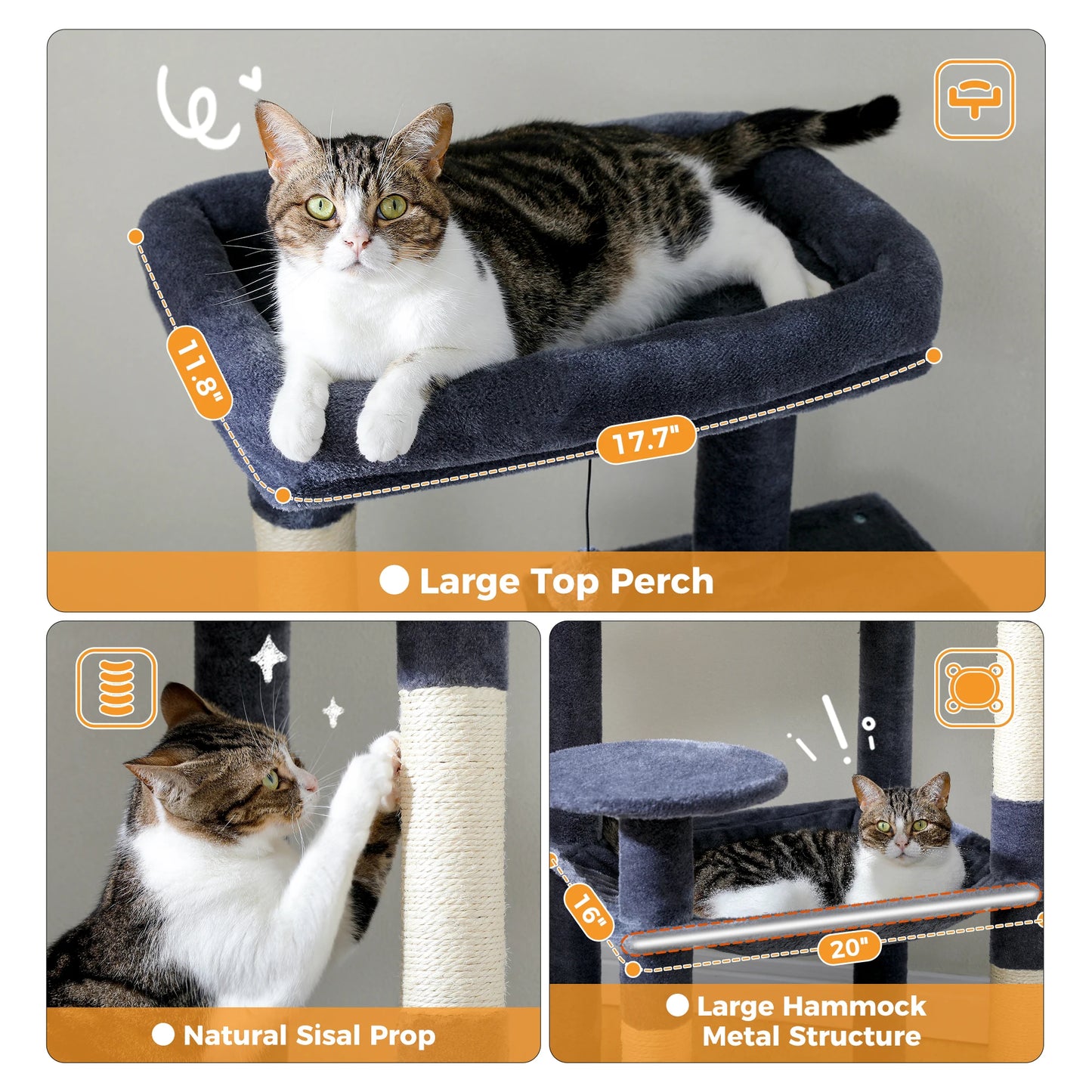 11.8"

17.7"

Large Top Perch

Natural Sisal Prop

16"

20"

Large Hammock Metal Structure