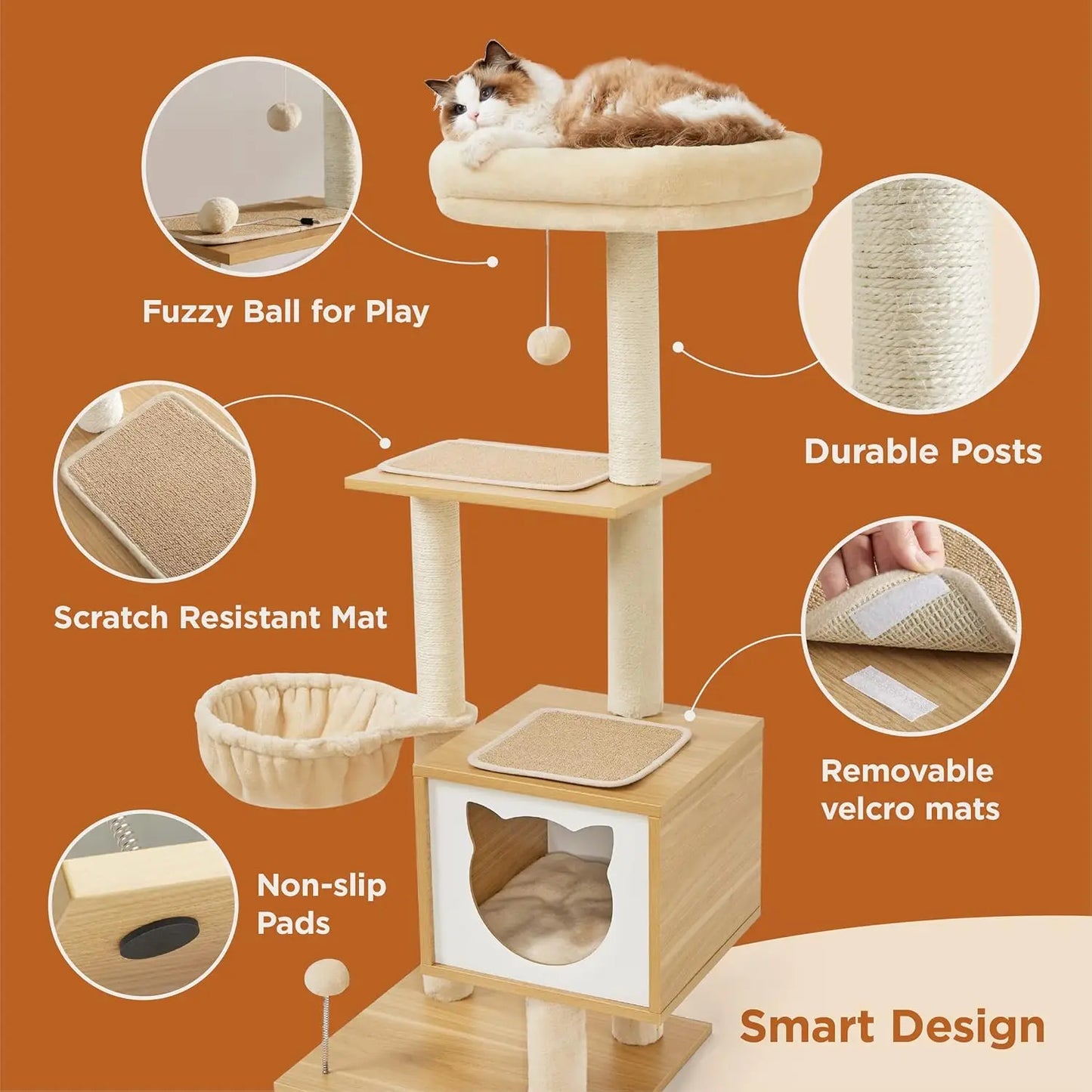 Fuzzy Ball for Play

Durable Posts

Scratch Resistant Mat

Removable velcro mats

Non-slip Pads

Smart Design