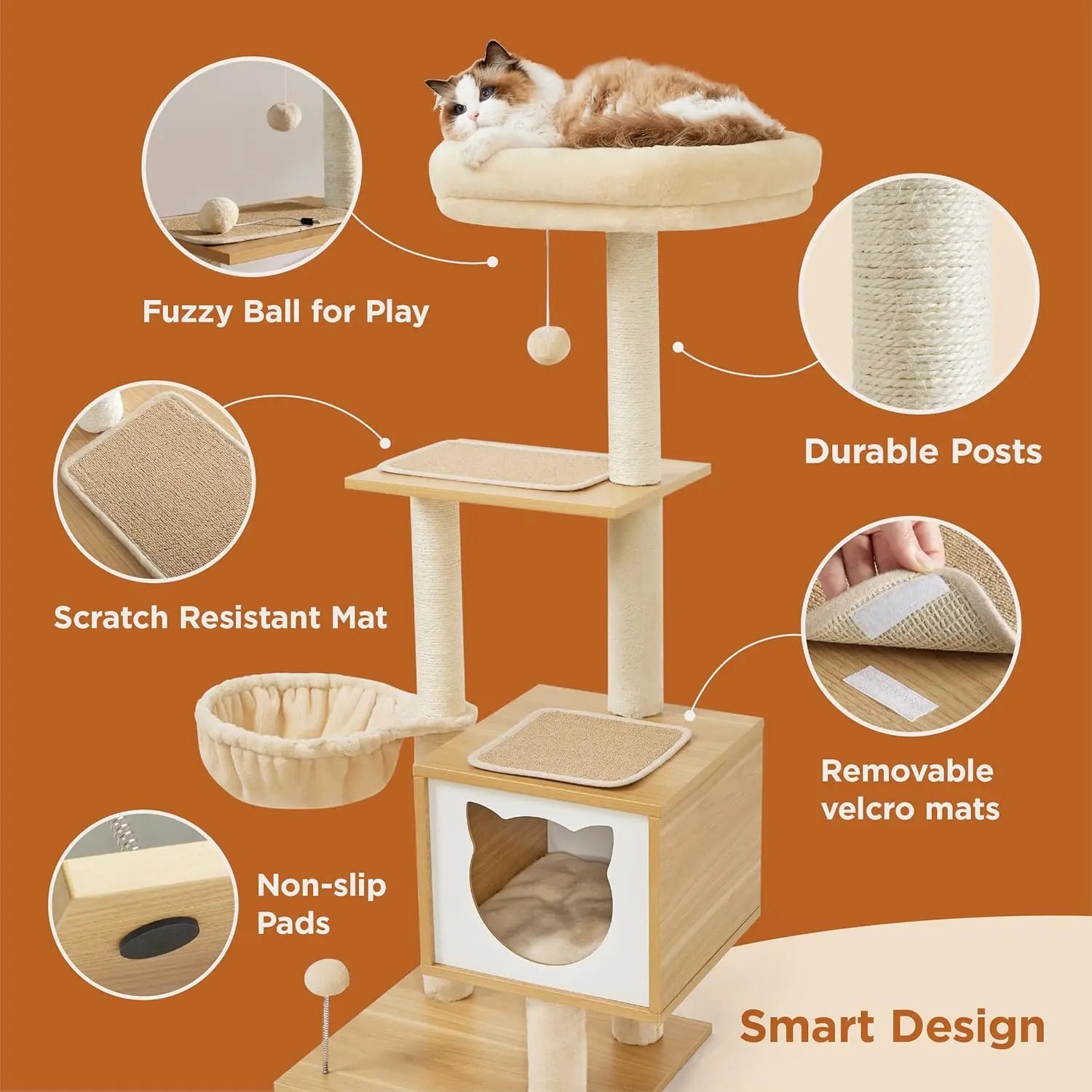 Fuzzy Ball for Play

Durable Posts

Scratch Resistant Mat

Removable velcro mats

Non-slip Pads

Smart Design